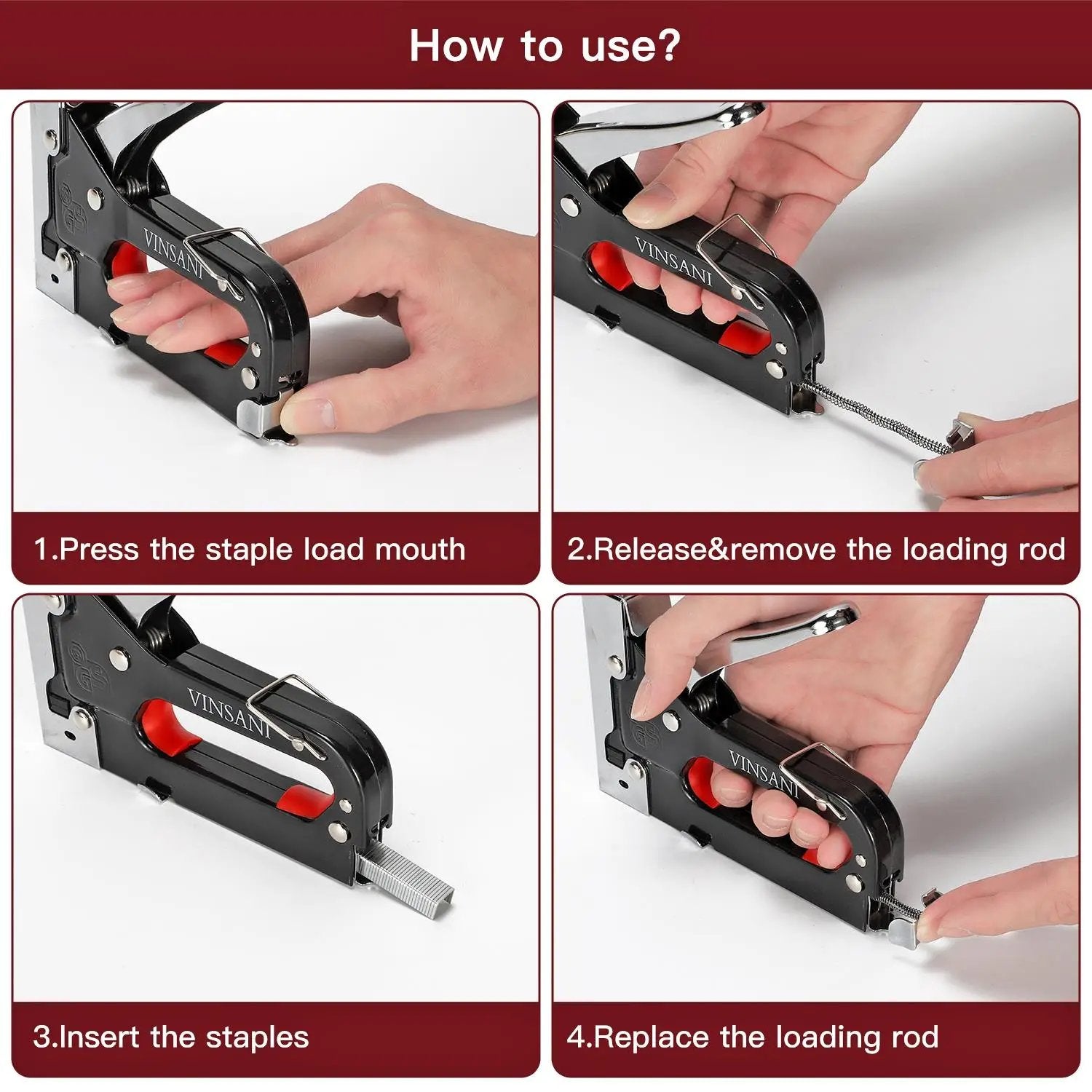 How to use?

VINSANI

1.Press the staple load mouth

VINSANI

2.Release&remove the loading rod

VINSANI

3.Insert the staples

VINSANI

4.Replace the loading rod