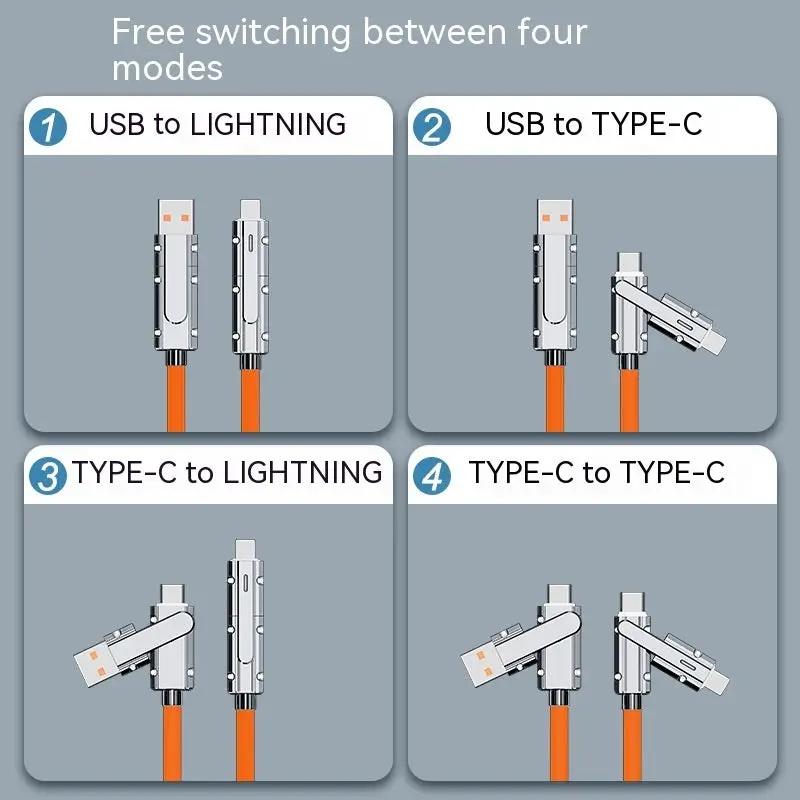 Free switching between four modes

1 USB to LIGHTNING

2 USB to TYPE-C

3 TYPE-C to LIGHTNING

4 TYPE-C to TYPE-C